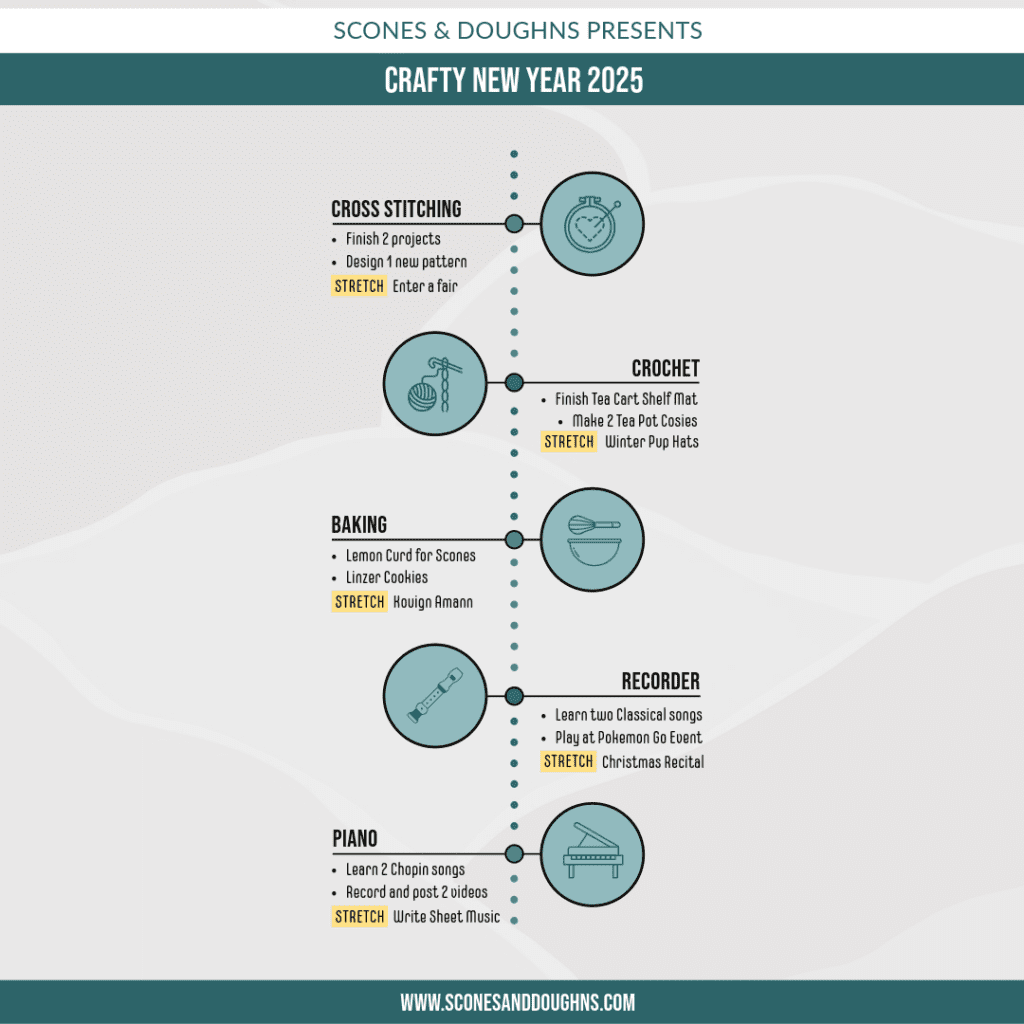 SCONES & DOUGHNS PRESENTS

CRAFTY NEW YEAR 2025

CROSS STITCHING
- Finish 2 projects
- Design 1 new pattern
STRETCH Enter a fair

CROCHET
- Finish Tea Cart Shelf Mat
- Make 2 Tea Pot Cosies
STRETCH Winter Pup Hats

BAKING
- Lemon Curd for Scones
- Linzer Cookies
STRETCH Kouign Amann

RECORDER
- Learn two Classical songs
- Play at Pokemon Go Event
STRETCH Christmas Recital

PIANO
- Learn 2 Chopin songs
- Record and post 2 videos
STRETCH Write Sheet Music

WWW.SCONESANDDOUGHNS.COM